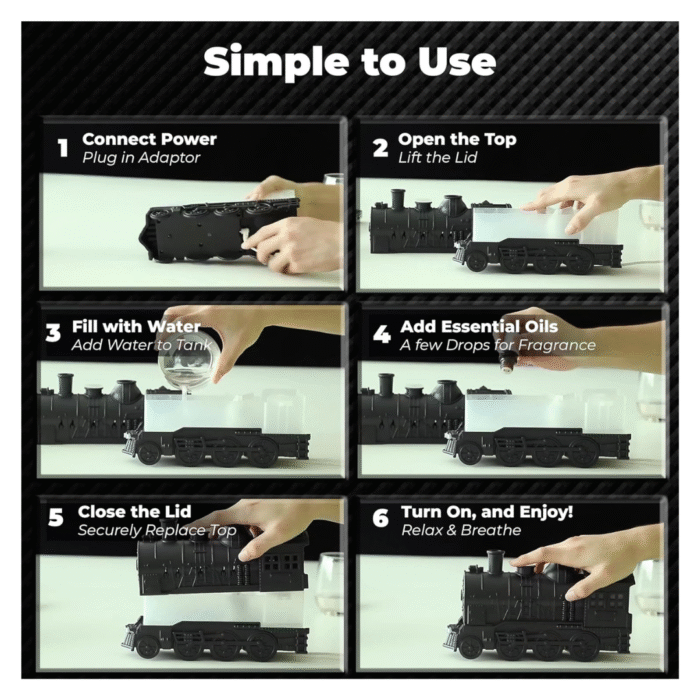 Simple to Use

1 Connect Power
Plug in Adaptor

2 Open the Top
Lift the Lid

3 Fill with Water
Add Water to Tank

4 Add Essential Oils
A few Drops for Fragrance

5 Close the Lid
Securely Replace Top

6 Turn On, and Enjoy!
Relax & Breathe