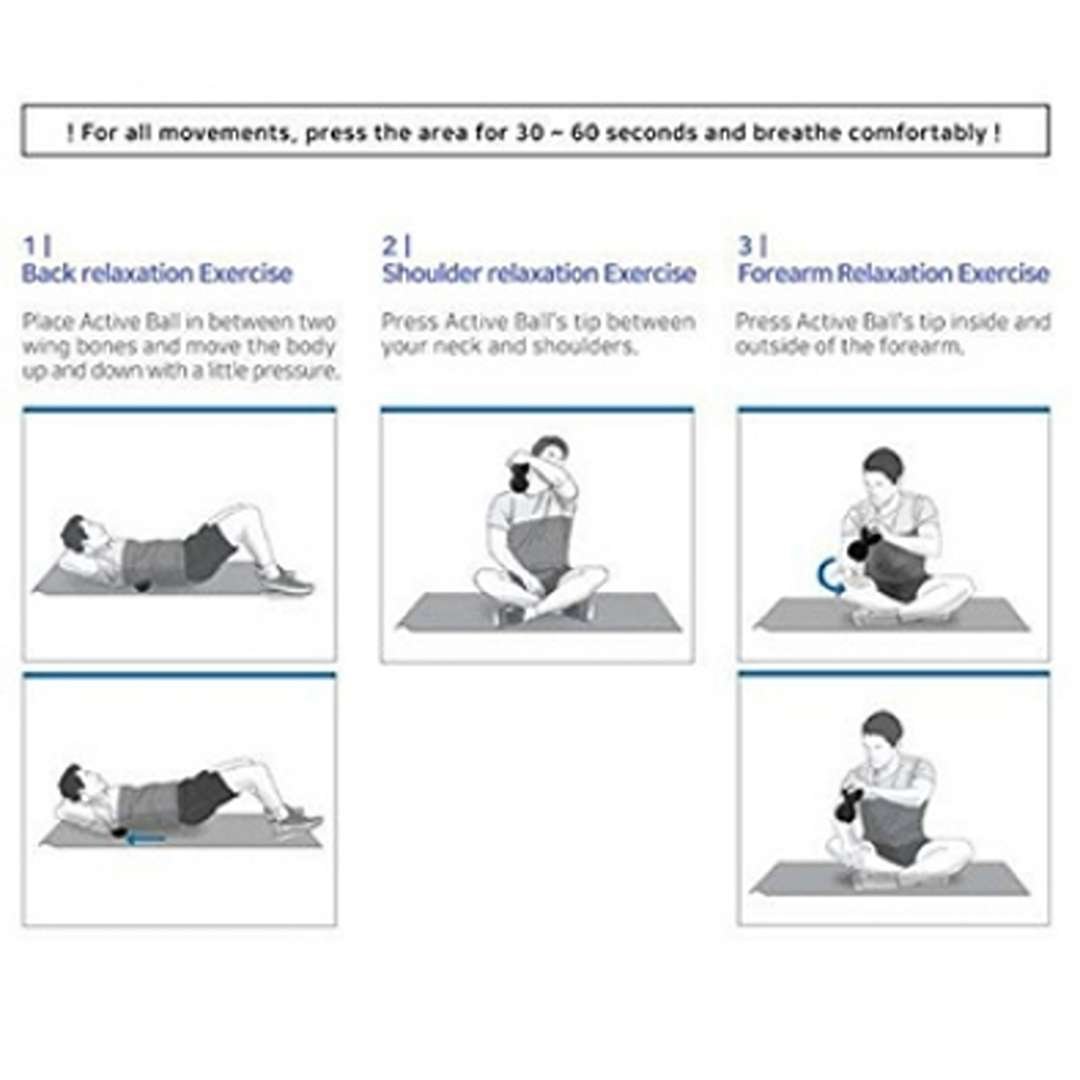 ! For all movements, press the area for 30 ~ 60 seconds and breathe comfortably !

1 |
Back relaxation Exercise

Place Active Ball in between two wing bones and move the body up and down with a little pressure.

2 |
Shoulder relaxation Exercise

Press Active Ball's tip between your neck and shoulders.

3 |
Forearm Relaxation Exercise

Press Active Ball's tip inside and outside of the forearm.